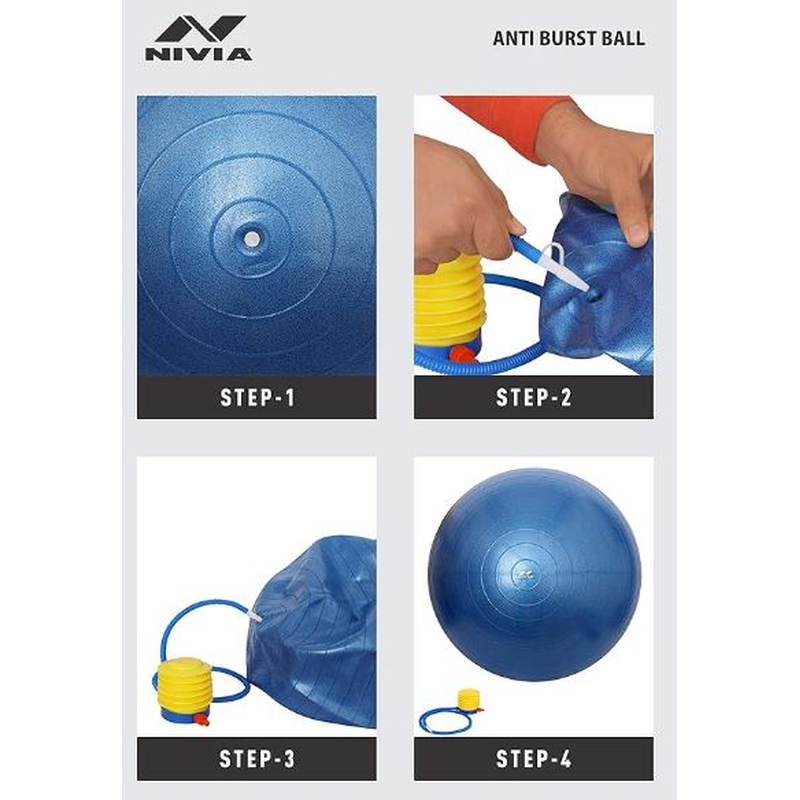 NIVIA

ANTI BURST BALL

STEP-1

STEP-2

STEP-3

STEP-4