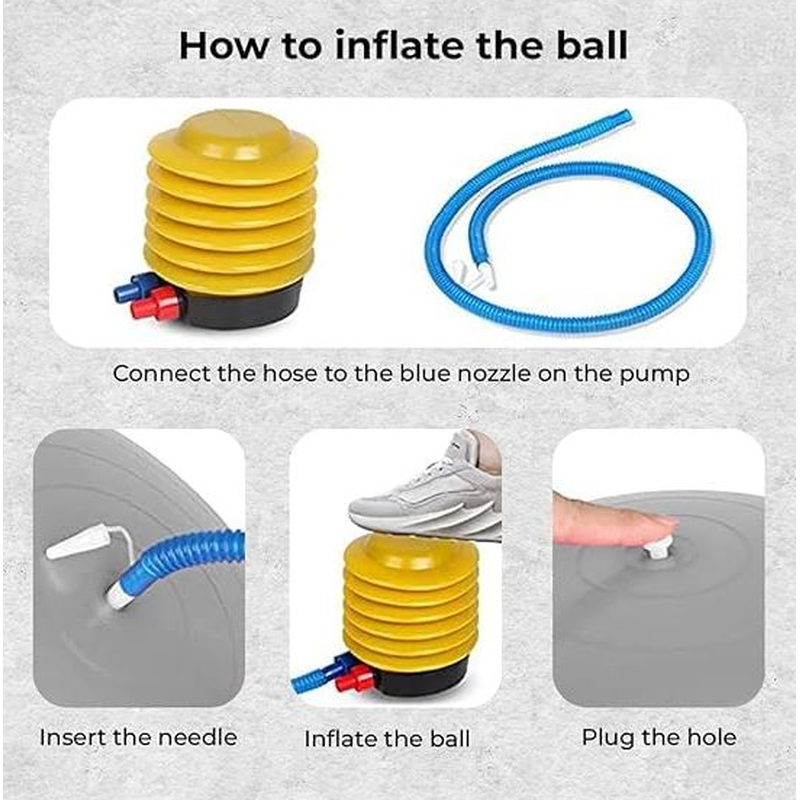 How to inflate the ball

Connect the hose to the blue nozzle on the pump

Insert the needle

Inflate the ball

Plug the hole